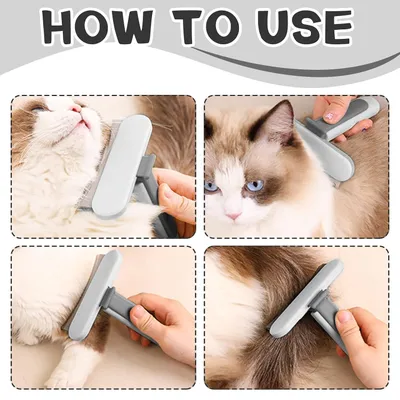 HOW TO USE