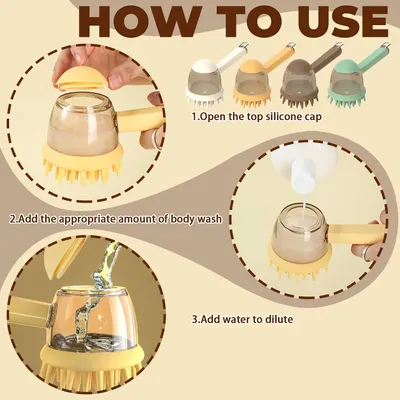 HOW TO USE

1.Open the top silicone cap

2.Add the appropriate amount of body wash

3.Add water to dilute