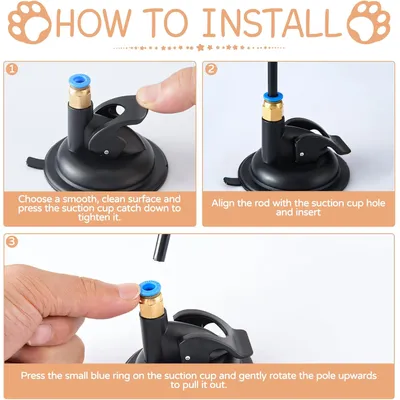 HOW TO INSTALL

1

Choose a smooth, clean surface and press the suction cup catch down to tighten it.

2

Align the rod with the suction cup hole and insert

3

Press the small blue ring on the suction cup and gently rotate the pole upwards to pull it out.