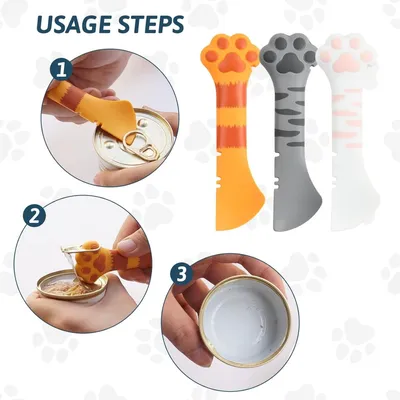 USAGE STEPS

1

2

3