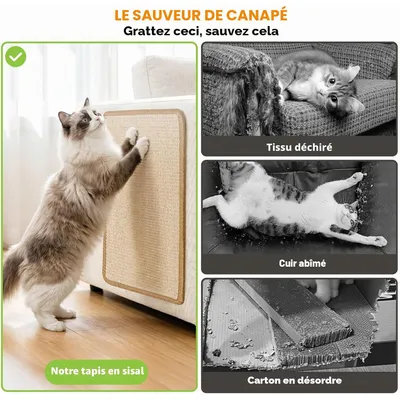 LE SAUVEUR DE CANAPÉ
Grattez ceci, sauvez cela

Notre tapis en sisal

Tissu déchiré

Cuir abîmé

Carton en désordre