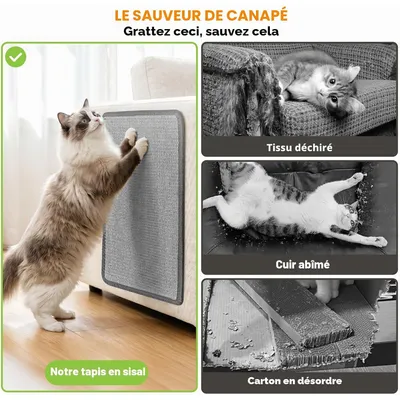 LE SAUVEUR DE CANAPÉ
Grattez ceci, sauvez cela

Notre tapis en sisal

Tissu déchiré

Cuir abîmé

Carton en désordre