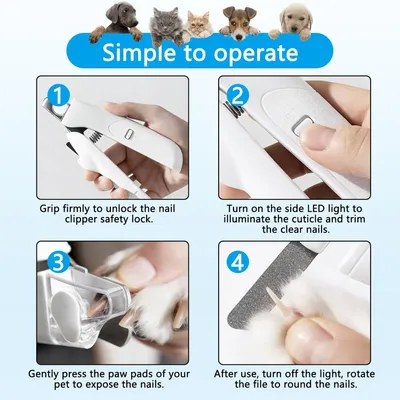 Simple to operate

1

Grip firmly to unlock the nail clipper safety lock.

2

Turn on the side LED light to illuminate the cuticle and trim the clear nails.

3

Gently press the paw pads of your pet to expose the nails.

4

After use, turn off the light, rotate the file to round the nails.