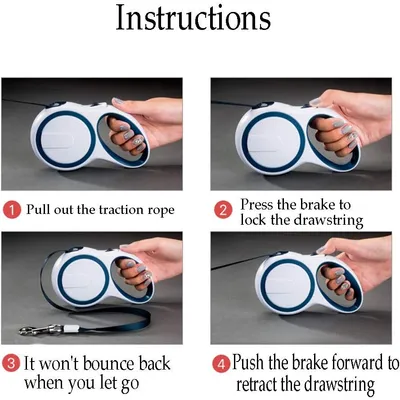 Instructions

1 Pull out the traction rope

2 Press the brake to lock the drawstring

3 It won't bounce back when you let go

4 Push the brake forward to retract the drawstring