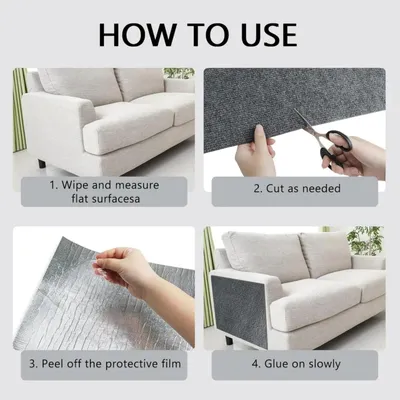 HOW TO USE

1. Wipe and measure flat surfacesa

2. Cut as needed

3. Peel off the protective film

4. Glue on slowly