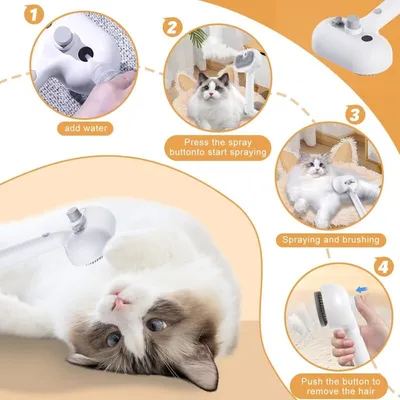 1

add water

2

Press the spray buttonto start spraying

3

Spraying and brushing

4

Push the button to remove the hair