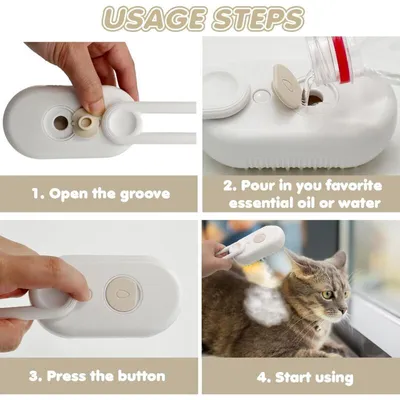 USAGE STEPS

1. Open the groove

2. Pour in you favorite essential oil or water

3. Press the button

4. Start using