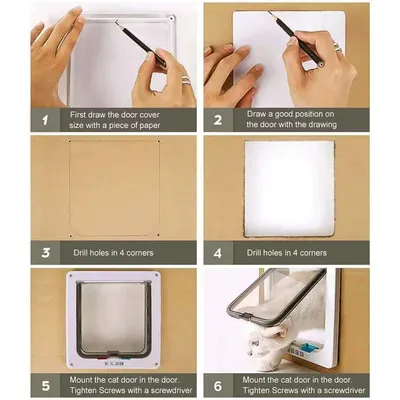 1
First draw the door cover size with a piece of paper

2
Draw a good position on the door with the drawing

3
Drill holes in 4 corners

4
Drill holes in 4 corners

5
Mount the cat door in the door. Tighten Screws with a screwdriver

6
Mount the cat door in the door. Tighten Screws with a screwdriver