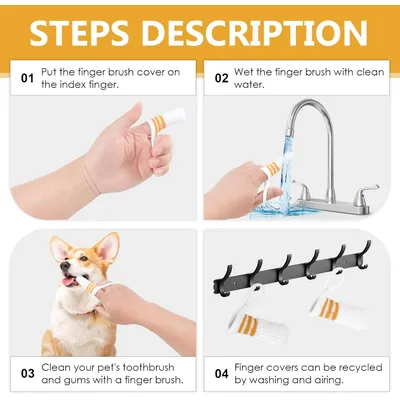 STEPS DESCRIPTION

01 Put the finger brush cover on the index finger.

02 Wet the finger brush with clean water.

03 Clean your pet's toothbrush and gums with a finger brush.

04 Finger covers can be recycled by washing and airing.