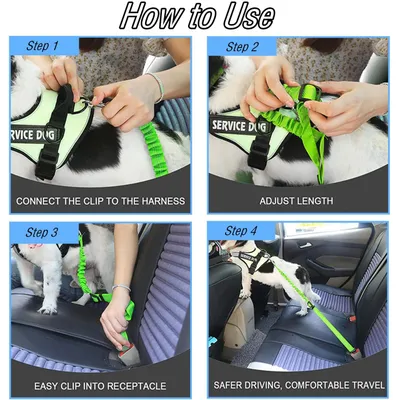 How to Use

Step 1

RVICE DOG

CONNECT THE CLIP TO THE HARNESS

Step 2

SERVICE DOG

ADJUST LENGTH

Step 3

EASY CLIP INTO RECEPTACLE

Step 4

SAFER DRIVING, COMFORTABLE TRAVEL