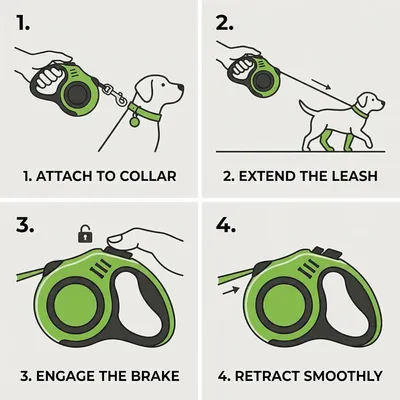 1.

1. ATTACH TO COLLAR

2.

2. EXTEND THE LEASH

3.

3. ENGAGE THE BRAKE

4.

4. RETRACT SMOOTHLY