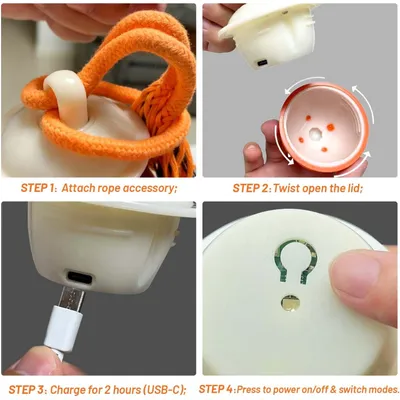 STEP 1: Attach rope accessory;

STEP 2: Twist open the lid;

STEP 3: Charge for 2 hours (USB-C);

STEP 4: Press to power on/off & switch modes.