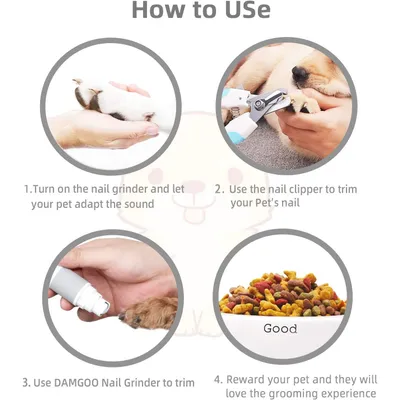 How to USe

1.Turn on the nail grinder and let your pet adapt the sound

2. Use the nail clipper to trim your Pet's nail

Good

3. Use DAMGOO Nail Grinder to trim

4. Reward your pet and they will love the grooming experience