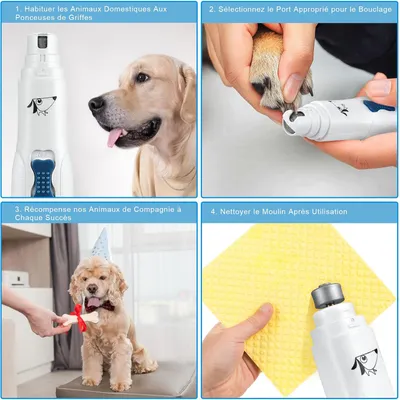 1. Habituer les Animaux Domestiques Aux Ponceuses de Griffes

2. Sélectionnez le Port Approprié pour le Bouclage

3. Récompense nos Animaux de Compagnie à Chaque Succès

4. Nettoyer le Moulin Après Utilisation