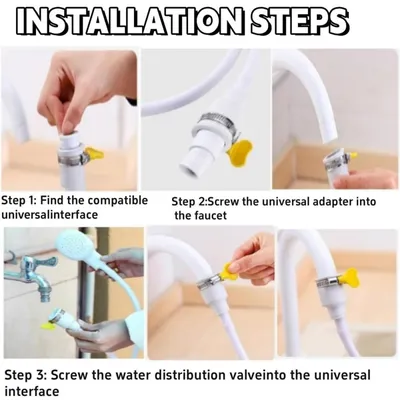 INSTALLATION STEPS

Step 1: Find the compatible universalinterface

Step 2:Screw the universal adapter into the faucet

Step 3: Screw the water distribution valveinto the universal interface