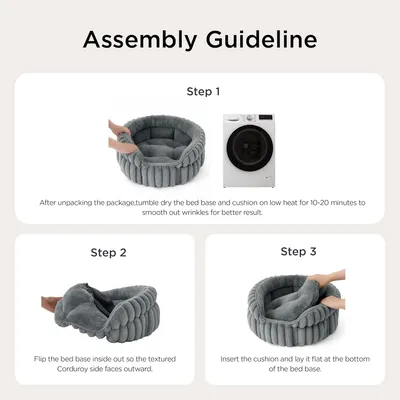 Assembly Guideline

Step 1

After unpacking the package,tumble dry the bed base and cushion on low heat for 10-20 minutes to smooth out wrinkles for better result.

Step 2

Flip the bed base inside out so the textured Corduroy side faces outward.

Step 3

Insert the cushion and lay it flat at the bottom of the bed base.