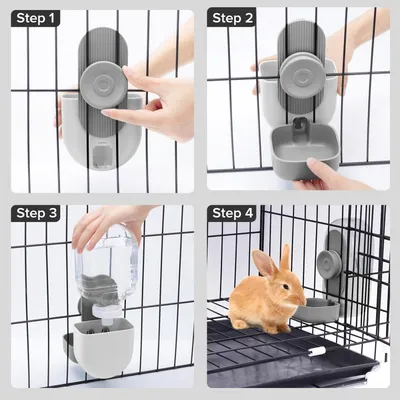 Step 1

Step 2

Step 3

Step 4