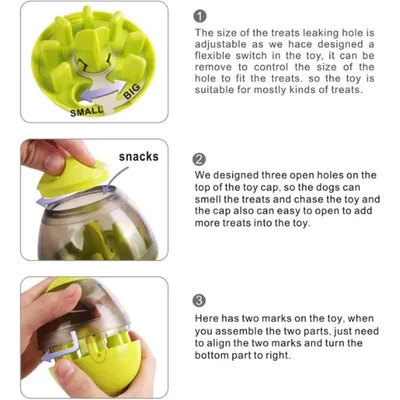 SMALL
BIG

1
The size of the treats leaking hole is adjustable as we hace designed a flexible switch in the toy, it can be remove to control the size of the hole to fit the treats. so the toy is suitable for mostly kinds of treats.

snacks

2
We designed three open holes on the top of the toy cap, so the dogs can smell the treats and chase the toy and the cap also can easy to open to add more treats into the toy.

3
Here has two marks on the toy, when you assemble the two parts, just need to align the two marks and turn the bottom part to right.