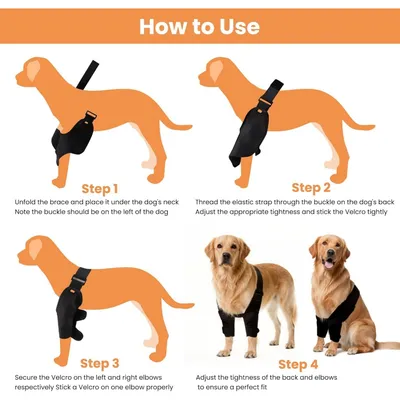 How to Use

Step 1
Unfold the brace and place it under the dog's neck
Note the buckle should be on the left of the dog

Step 2
Thread the elastic strap through the buckle on the dog's back
Adjust the appropriate tightness and stick the Velcro tightly

Step 3
Secure the Velcro on the left and right elbows respectively Stick a Velcro on one elbow properly

Step 4
Adjust the tightness of the back and elbows to ensure a perfect fit