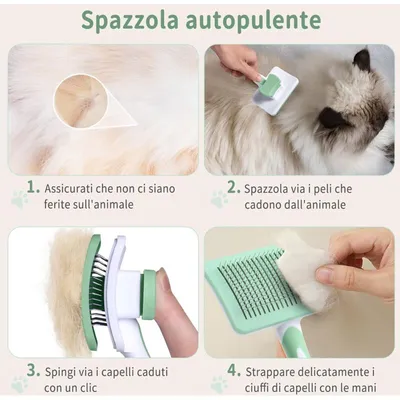 Spazzola autopulente

1. Assicurati che non ci siano ferite sull'animale

2. Spazzola via i peli che cadono dall'animale

3. Spingi via i capelli caduti con un clic

4. Strappare delicatamente i ciuffi di capelli con le mani