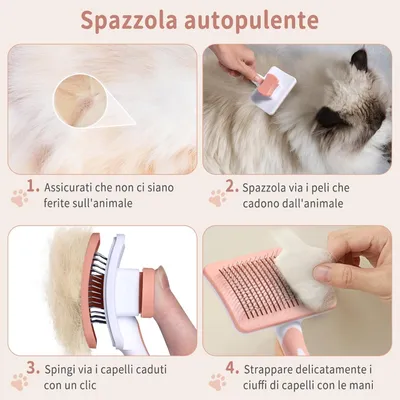 Spazzola autopulente

1. Assicurati che non ci siano ferite sull'animale

2. Spazzola via i peli che cadono dall'animale

3. Spingi via i capelli caduti con un clic

4. Strappare delicatamente i ciuffi di capelli con le mani