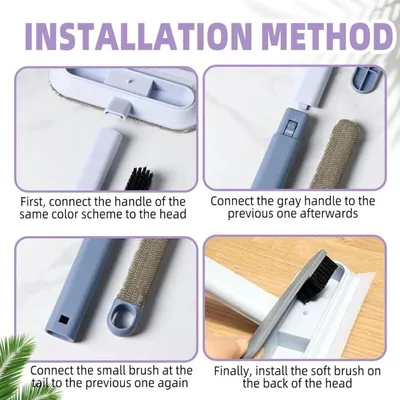 INSTALLATION METHOD

First, connect the handle of the same color scheme to the head

Connect the gray handle to the previous one afterwards

Connect the small brush at the tail to the previous one again

Finally, install the soft brush on the back of the head