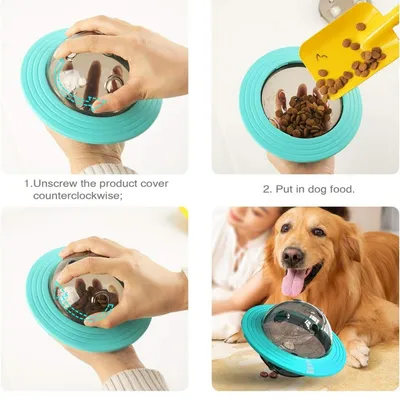 1.Unscrew the product cover counterclockwise;

2. Put in dog food.