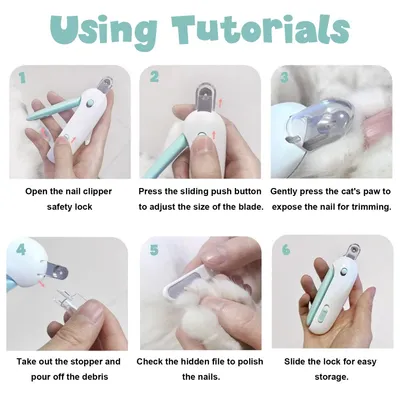 Using Tutorials

1

Open the nail clipper safety lock

2

Press the sliding push button to adjust the size of the blade.

3

Gently press the cat's paw to expose the nail for trimming.

4

Take out the stopper and pour off the debris

5

Check the hidden file to polish the nails.

6

Slide the lock for easy storage.