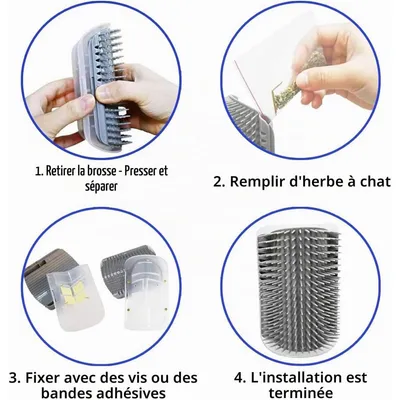 1. Retirer la brosse - Presser et séparer

2. Remplir d'herbe à chat

3. Fixer avec des vis ou des bandes adhésives

4. L'installation est terminée