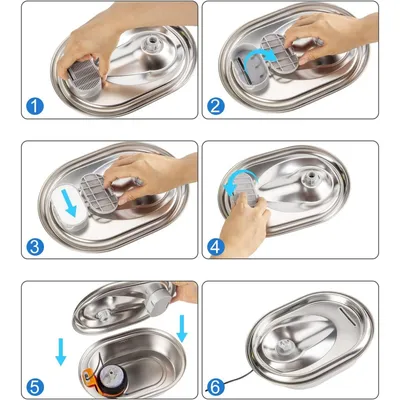 1

2

3

4

5

6