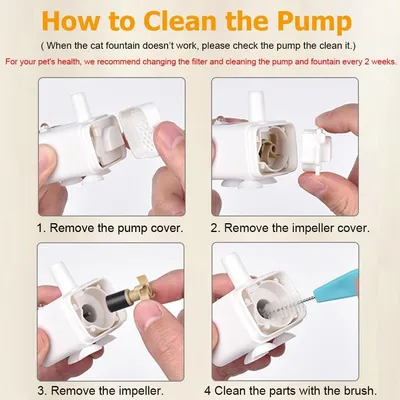 How to Clean the Pump

( When the cat fountain doesn't work, please check the pump the clean it.)

For your pet's health, we recommend changing the filter and cleaning the pump and fountain every 2 weeks.

1. Remove the pump cover.

2. Remove the impeller cover.

3. Remove the impeller.

4 Clean the parts with the brush.