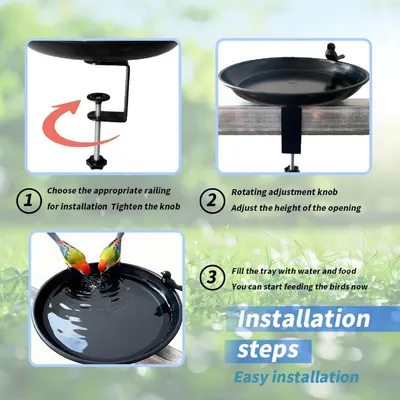 1 Choose the appropriate railing for installation Tighten the knob

2 Rotating adjustment knob
Adjust the height of the opening

3 Fill the tray with water and food
You can start feeding the birds now

Installation steps

Easy installation