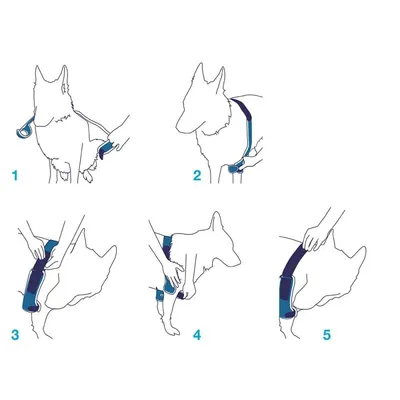 1

2

3

4

5