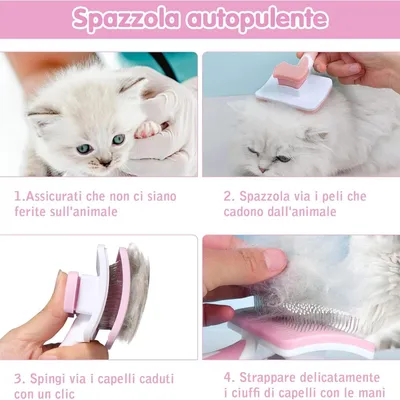 Spazzola autopulente

1.Assicurati che non ci siano ferite sull'animale

2. Spazzola via i peli che cadono dall'animale

3. Spingi via i capelli caduti con un clic

4. Strappare delicatamente i ciuffi di capelli con le mani