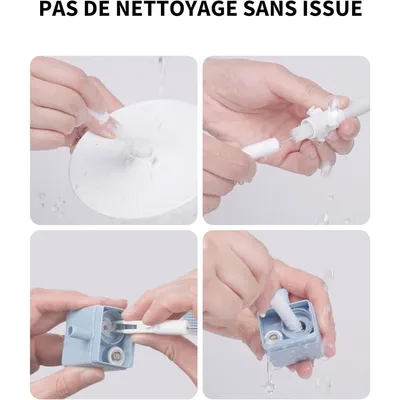 PAS DE NETTOYAGE SANS ISSUE