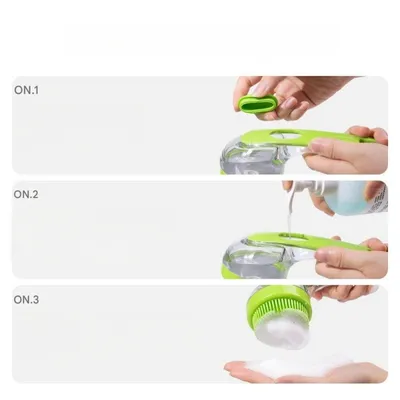 ON.1

ON.2

ON.3