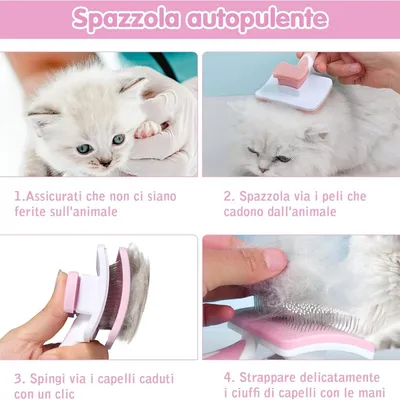 Spazzola autopulente

1.Assicurati che non ci siano ferite sull'animale

2. Spazzola via i peli che cadono dall'animale

3. Spingi via i capelli caduti con un clic

4. Strappare delicatamente i ciuffi di capelli con le mani