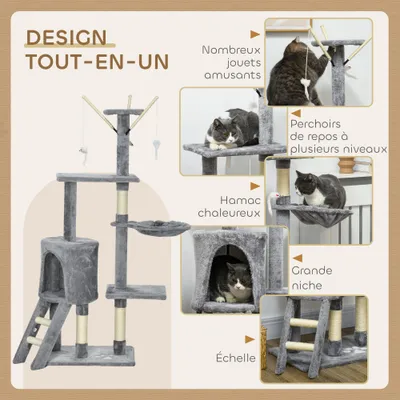 DESIGN TOUT-EN-UN

Nombreux jouets amusants

Perchoirs de repos à plusieurs niveaux

Hamac chaleureux

Grande niche

Échelle