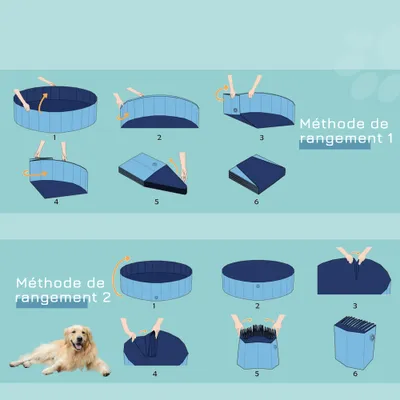 1

2

3

Méthode de rangement 1

4

5

6

Méthode de rangement 2

1

2

3

4

5

6