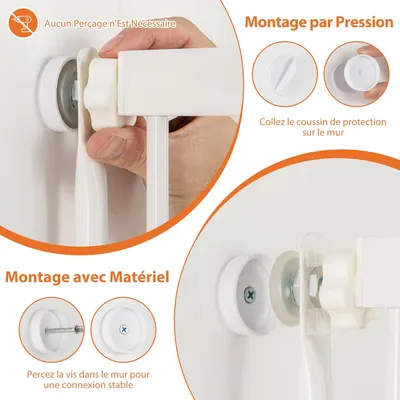 Aucun Perçage n'Est Nécessaire

Montage par Pression

Collez le coussin de protection sur le mur

Montage avec Matériel

Percez la vis dans le mur pour une connexion stable