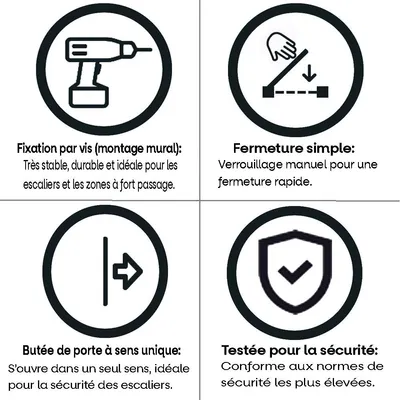 Fixation par vis (montage mural):
Très stable, durable et idéale pour les escaliers et les zones à fort passage.

Fermeture simple:
Verrouillage manuel pour une fermeture rapide.

Butée de porte à sens unique:
S'ouvre dans un seul sens, idéale pour la sécurité des escaliers.

Testée pour la sécurité:
Conforme aux normes de sécurité les plus élevées.