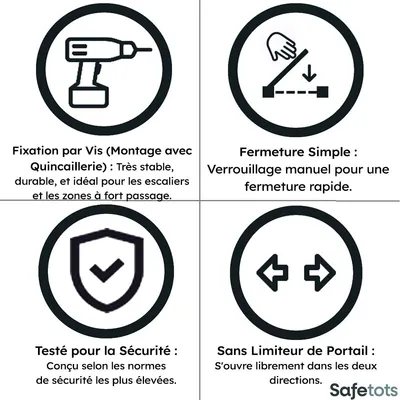 Fixation par Vis (Montage avec Quincaillerie) : Très stable, durable, et idéal pour les escaliers et les zones à fort passage.

Fermeture Simple : Verrouillage manuel pour une fermeture rapide.

Testé pour la Sécurité : Conçu selon les normes de sécurité les plus élevées.

Sans Limiteur de Portail : S'ouvre librement dans les deux directions.

Safetots