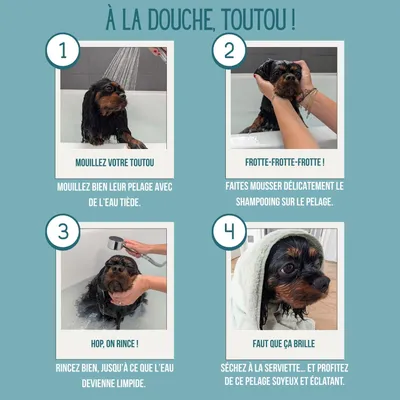 À LA DOUCHE, TOUTOU !

1

MOUILLEZ VOTRE TOUTOU

MOUILLEZ BIEN LEUR PELAGE AVEC DE L'EAU TIÈDE.

2

FROTTE-FROTTE-FROTTE !

FAITES MOUSSER DÉLICATEMENT LE SHAMPOOING SUR LE PELAGE.

3

HOP, ON RINCE !

RINCEZ BIEN, JUSQU'À CE QUE L'EAU DEVIENNE LIMPIDE.

4

FAUT QUE ÇA BRILLE

SÉCHEZ À LA SERVIETTE... ET PROFITEZ DE CE PELAGE SOYEUX ET ÉCLATANT.