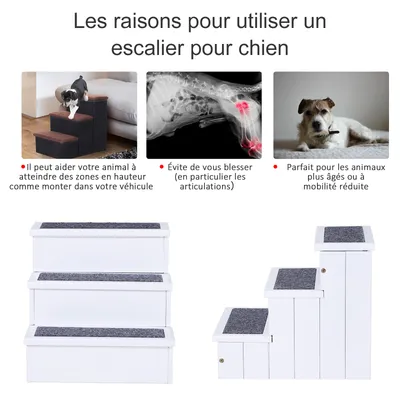 Les raisons pour utiliser un escalier pour chien

• Il peut aider votre animal à atteindre des zones en hauteur comme monter dans votre véhicule

• Évite de vous blesser (en particulier les articulations)

• Parfait pour les animaux plus âgés ou à mobilité réduite