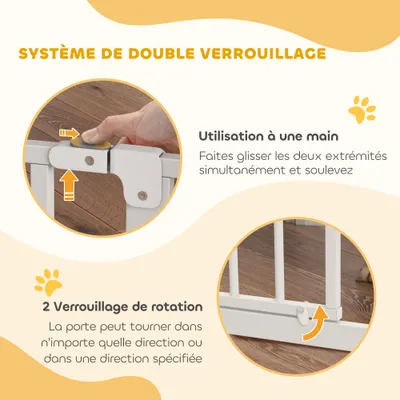 SYSTÈME DE DOUBLE VERROUILLAGE

Utilisation à une main

Faites glisser les deux extrémités simultanément et soulevez

2 Verrouillage de rotation

La porte peut tourner dans n'importe quelle direction ou dans une direction spécifiée