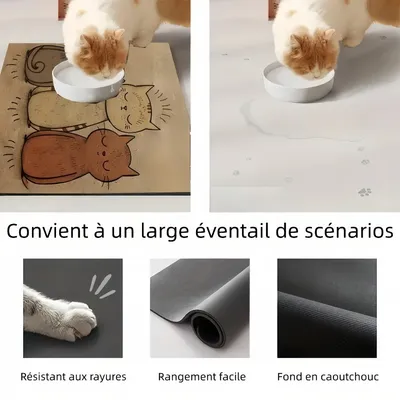 Convient à un large éventail de scénarios

Résistant aux rayures

Rangement facile

Fond en caoutchouc