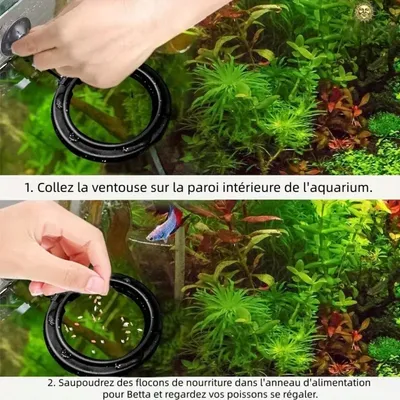 1. Collez la ventouse sur la paroi intérieure de l'aquarium.

2. Saupoudrez des flocons de nourriture dans l'anneau d'alimentation pour Betta et regardez vos poissons se régaler.