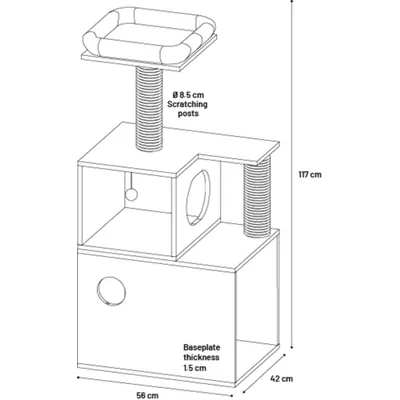 Ø 8.5 cm
Scratching
posts

117 cm

Baseplate
thickness
1.5 cm

42 cm

58 cm