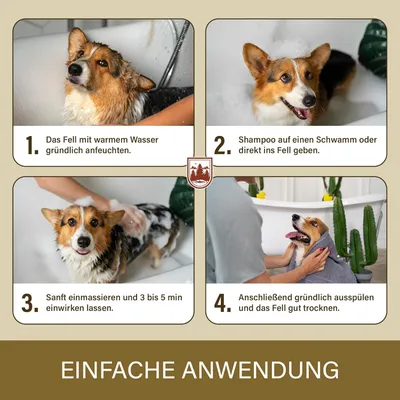 1. Das Fell mit warmem Wasser gründlich anfeuchten.

2. Shampoo auf einen Schwamm oder direkt ins Fell geben.

3. Sanft einmassieren und 3 bis 5 min einwirken lassen.

4. Anschließend gründlich ausspülen und das Fell gut trocknen.

EINFACHE ANWENDUNG