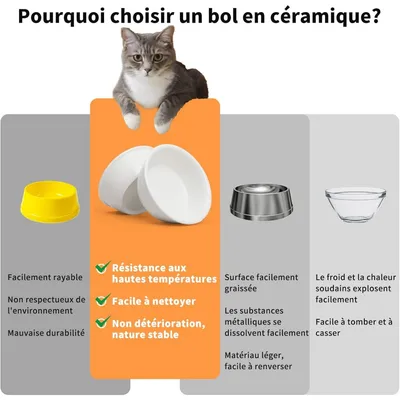 Pourquoi choisir un bol en céramique?

Facilement rayable

Non respectueux de l'environnement

Mauvaise durabilité

Résistance aux hautes températures

Facile à nettoyer

Non détérioration, nature stable

Surface facilement graissée

Les substances métalliques se dissolvent facilement

Matériau léger, facile à renverser

Le froid et la chaleur soudains explosent facilement

Facile à tomber et à casser